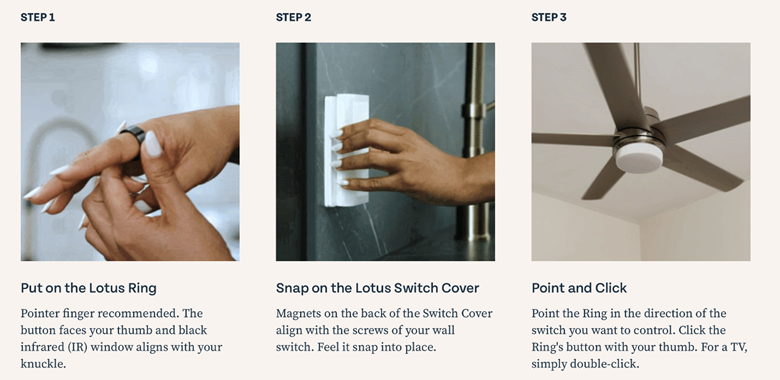 STEP 1

Put on the Lotus Ring

Pointer finger recommended. The button faces your thumb and black infrared (IR) window aligns with your knuckle.

STEP 2

Snap on the Lotus Switch Cover

Magnets on the back of the Switch Cover align with the screws of your wall switch. Feel it snap into place.

STEP 3

Point and Click

Point the Ring in the direction of the switch you want to control. Click the Ring's button with your thumb. For a TV, simply double-click.